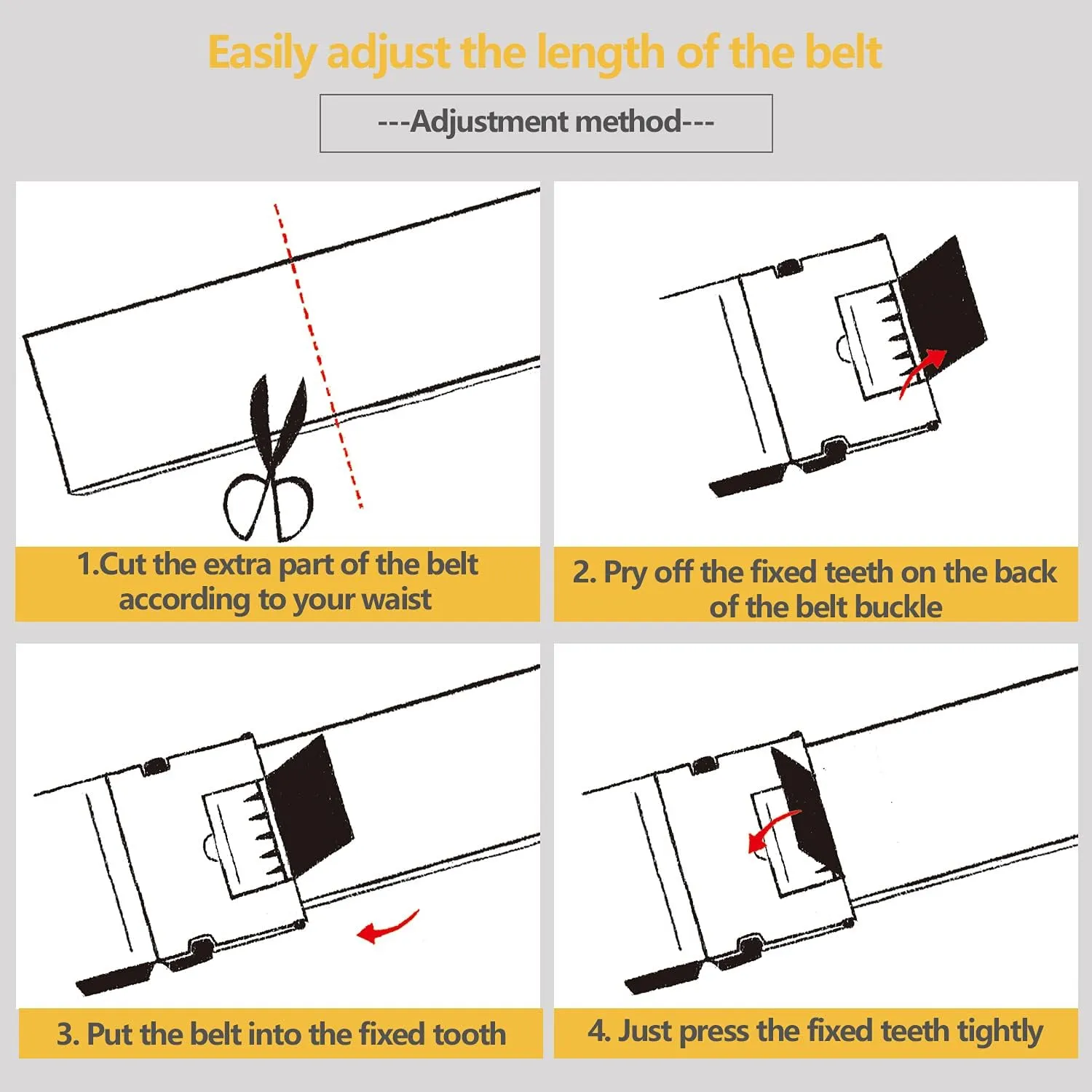 Easily adjust the length of the belt

---Adjustment method---

1.Cut the extra part of the belt according to your waist

2. Pry off the fixed teeth on the back of the belt buckle

3. Put the belt into the fixed tooth

4. Just press the fixed teeth tightly